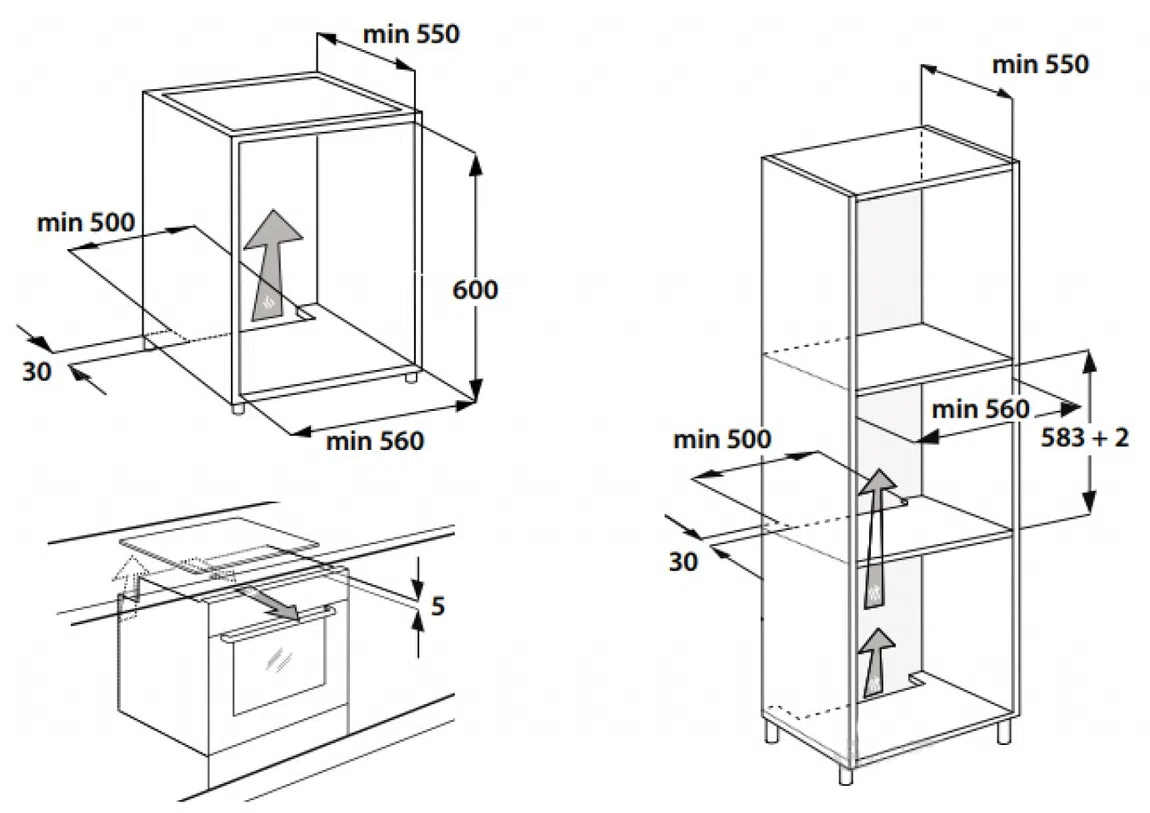 min 550

min 500

600

30

min 560

5

min 550

min 560

583 + 2

min 500

30