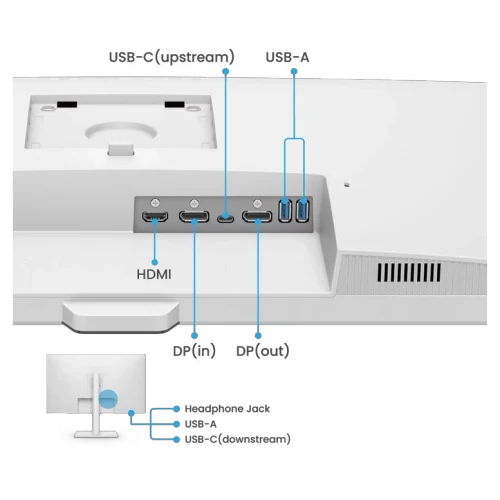 USB-C(upstream)

USB-A

HDMI

DP(in)

DP(out)

Headphone Jack

USB-A

USB-C(downstream)